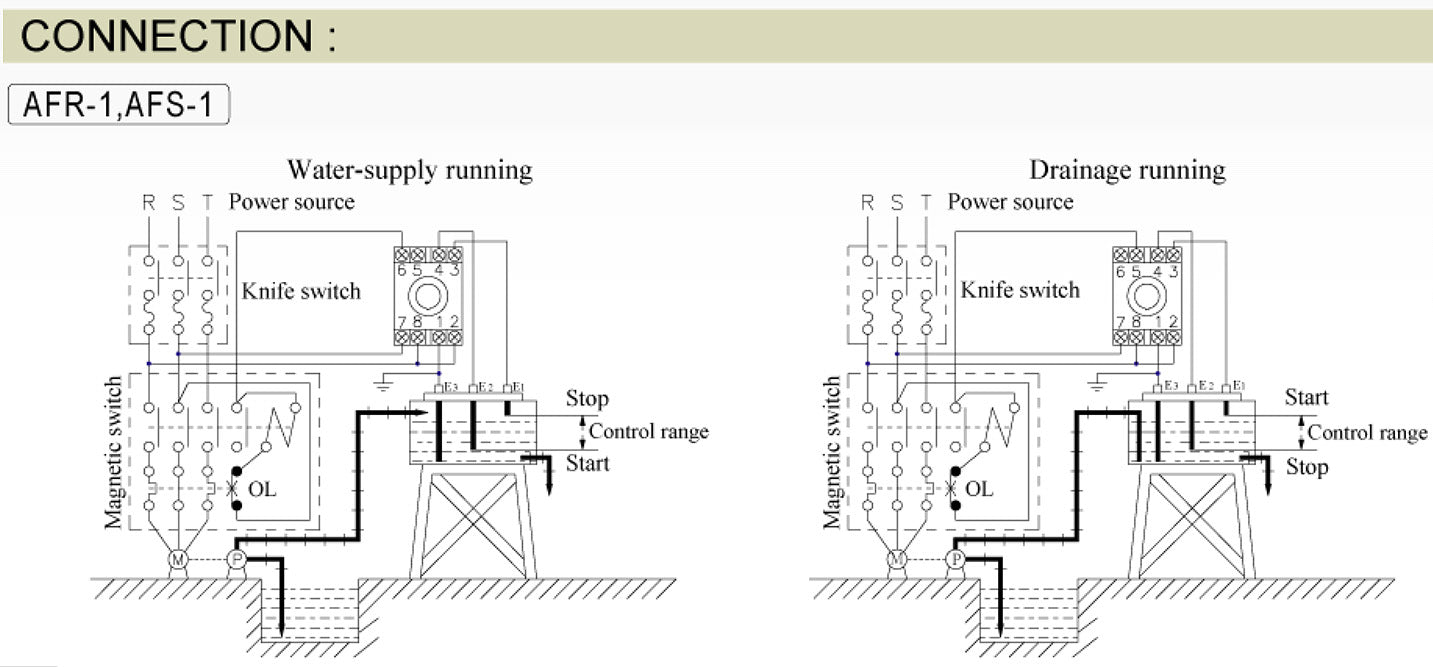 CONNECTION :

AFR-1,AFS-1

Water-supply running

R S T Power source

Knife switch

6 5 4 3
7 8 1 2

Magnetic switch

OL

E3 E2 E1

Stop

Control range

Start

M P

Drainage running

R S T Power source

Knife switch

6 5 4 3
7 8 1 2

Magnetic switch

OL

E3 E2 E1

Start

Control range

Stop

M P